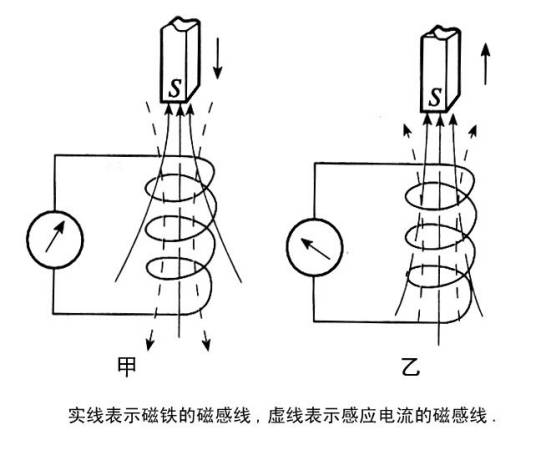 S

S

甲

乙

实线表示磁铁的磁感线，虚线表示感应电流的磁感线.